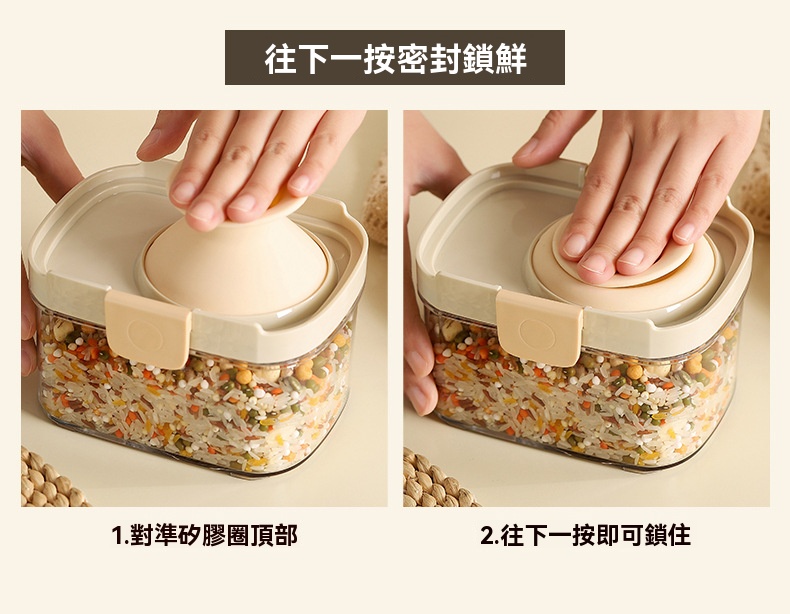 往下一按密封鎖鮮

1.對準矽膠圈頂部

2.往下一按即可鎖住