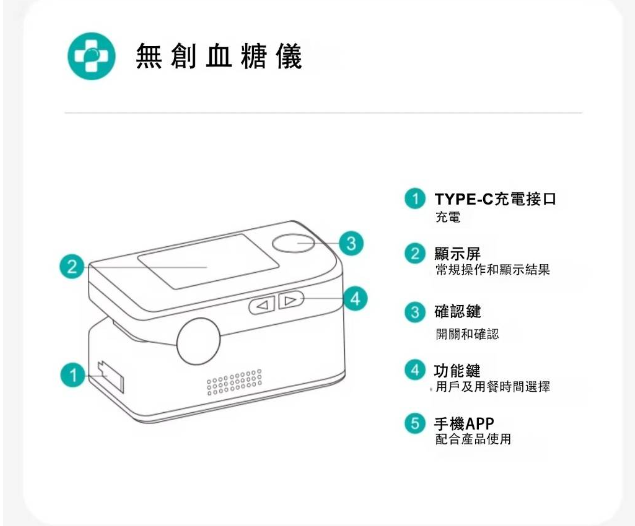 無創血糖儀

2
3
4
1

1 TYPE-C充電接口
充電

2 顯示屏
常規操作和顯示結果

3 確認鍵
開關和確認

4 功能鍵
用戶及用餐時間選擇

5 手機APP
配合產品使用